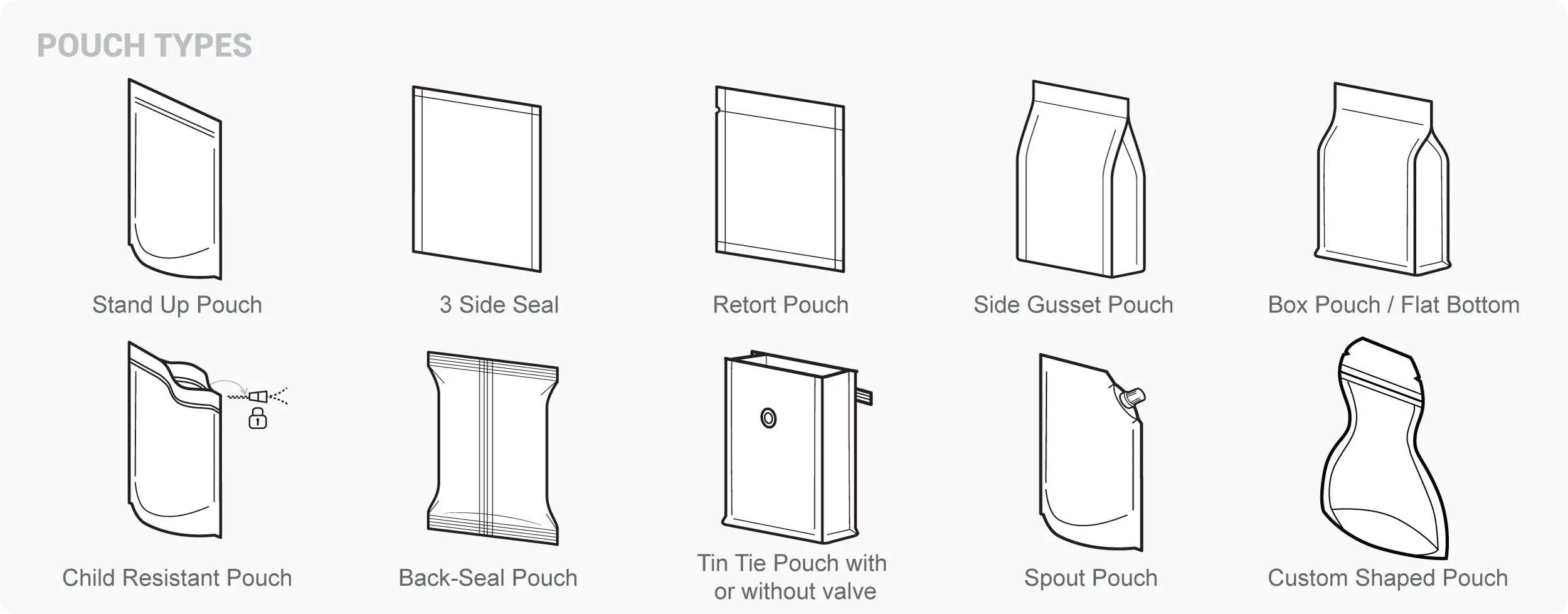 POUCH TYPES

Stand Up Pouch

3 Side Seal

Retort Pouch

Side Gusset Pouch

Box Pouch / Flat Bottom

Child Resistant Pouch

Back-Seal Pouch

Tin Tie Pouch with or without valve

Spout Pouch

Custom Shaped Pouch